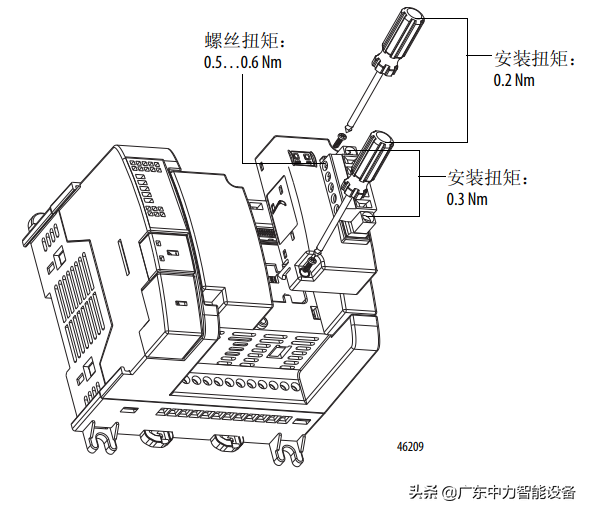 螺丝扭矩：
0.5…0.6 Nm

安装扭矩：
0.2 Nm

安装扭矩：
0.3 Nm

46209

头条 @广东中力智能设备