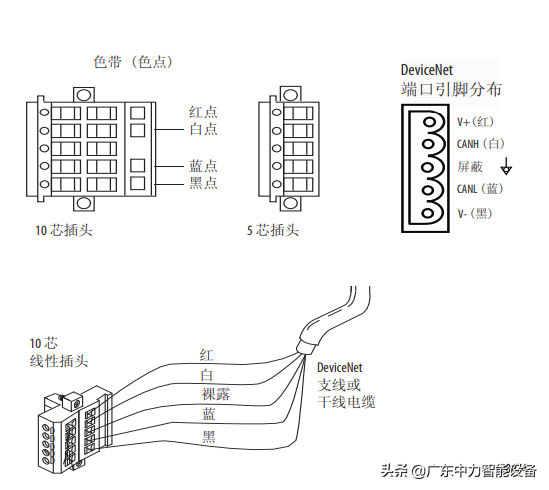 色带（色点）

红点
白点
蓝点
黑点

10 芯插头

5 芯插头

DeviceNet
端口引脚分布

V+（红）
CANH（白）
屏蔽
CANL（蓝）
V-（黑）

10 芯
线性插头

红
白
裸露
蓝
黑

DeviceNet
支线或
干线电缆

头条 @广东中力智能设备