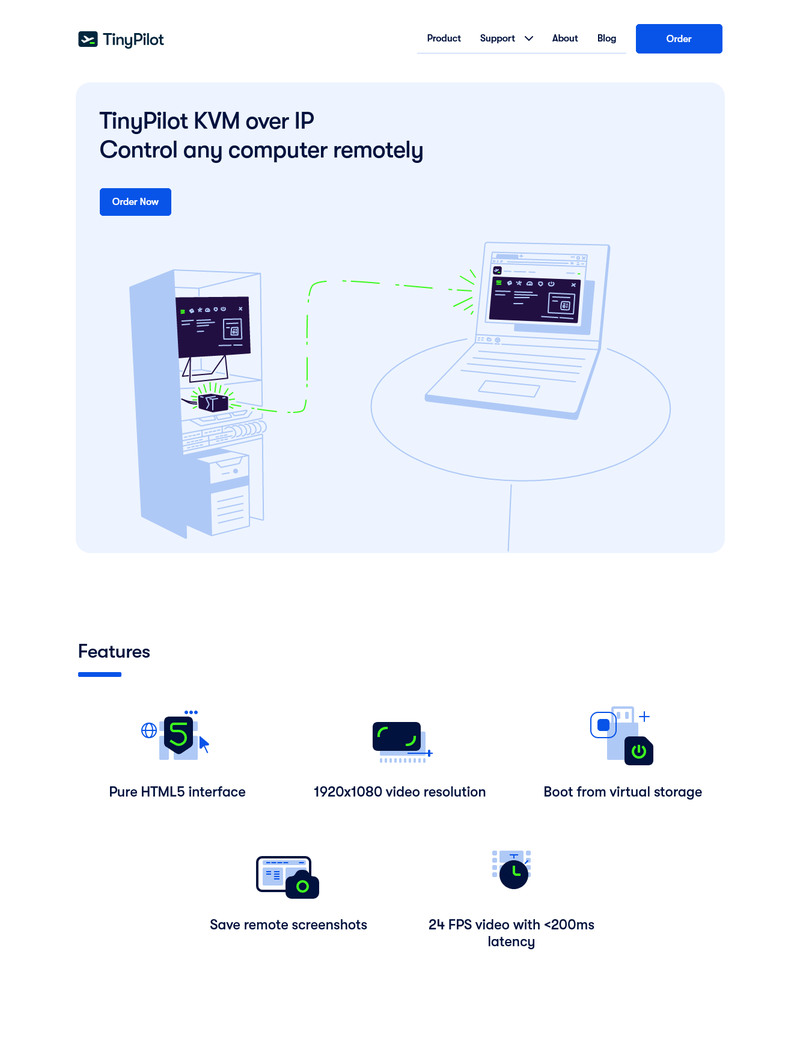 TinyPilot

Product Support About Blog

Order

TinyPilot KVM over IP
Control any computer remotely

Order Now

Features

Pure HTML5 interface

1920x1080 video resolution

Boot from virtual storage

Save remote screenshots

24 FPS video with <200ms latency