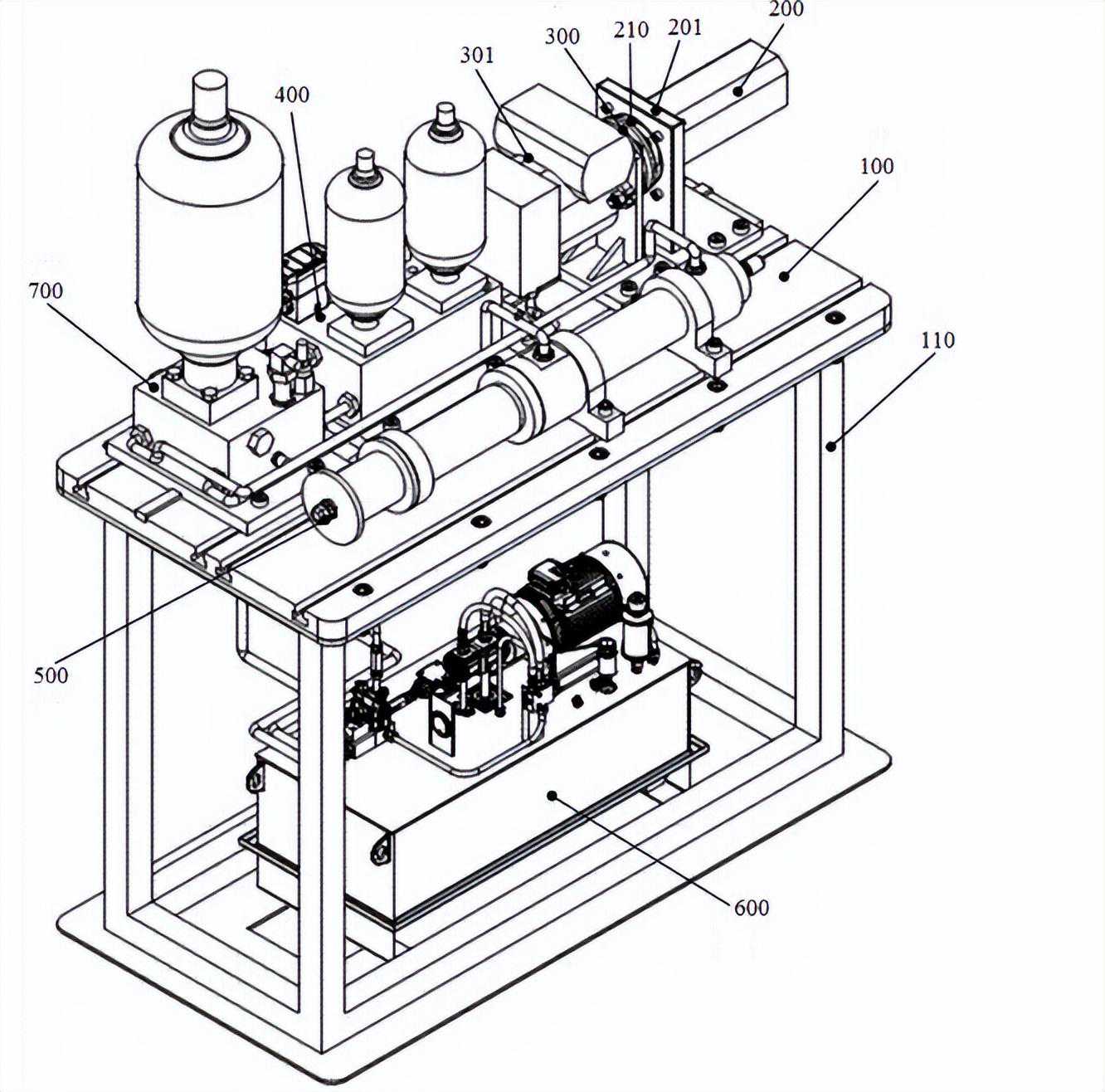 200
300
210
201
301
400
100
700
110
500
600