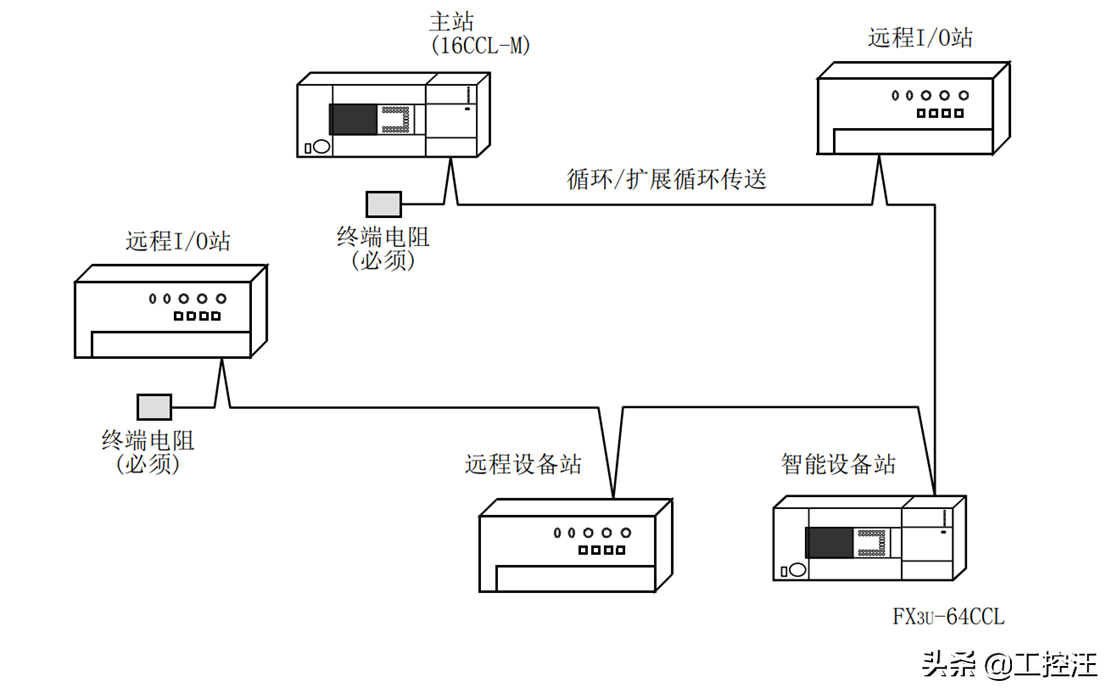 主站
(16CCL-M)

远程I/O站

循环/扩展循环传送

终端电阻
(必须)

远程I/O站

终端电阻
(必须)

远程设备站

智能设备站

FX3U-64CCL

头条 @工控汪