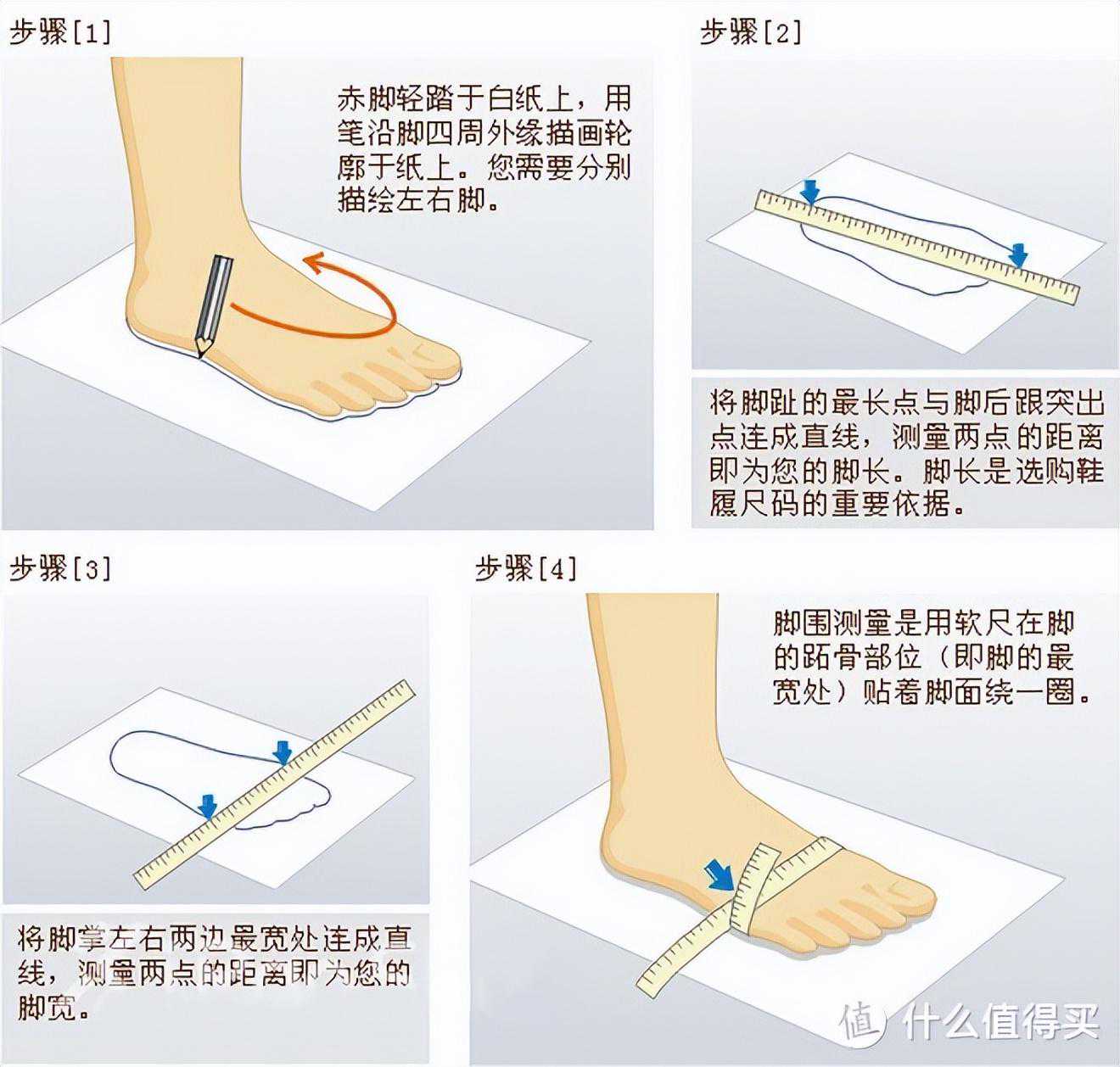 步骤[1]

赤脚轻踏于白纸上，用笔沿脚四周外缘描画轮廓于纸上。您需要分别描绘左右脚。

步骤[2]

将脚趾的最长点与脚后跟突出点连成直线，测量两点的距离即为您的脚长。脚长是选购鞋履尺码的重要依据。

步骤[3]

将脚掌左右两边最宽处连成直线，测量两点的距离即为您的脚宽。

步骤[4]

脚围测量是用软尺在脚的跖骨部位（即脚的最宽处）贴着脚面绕一圈。

值 什么值得买