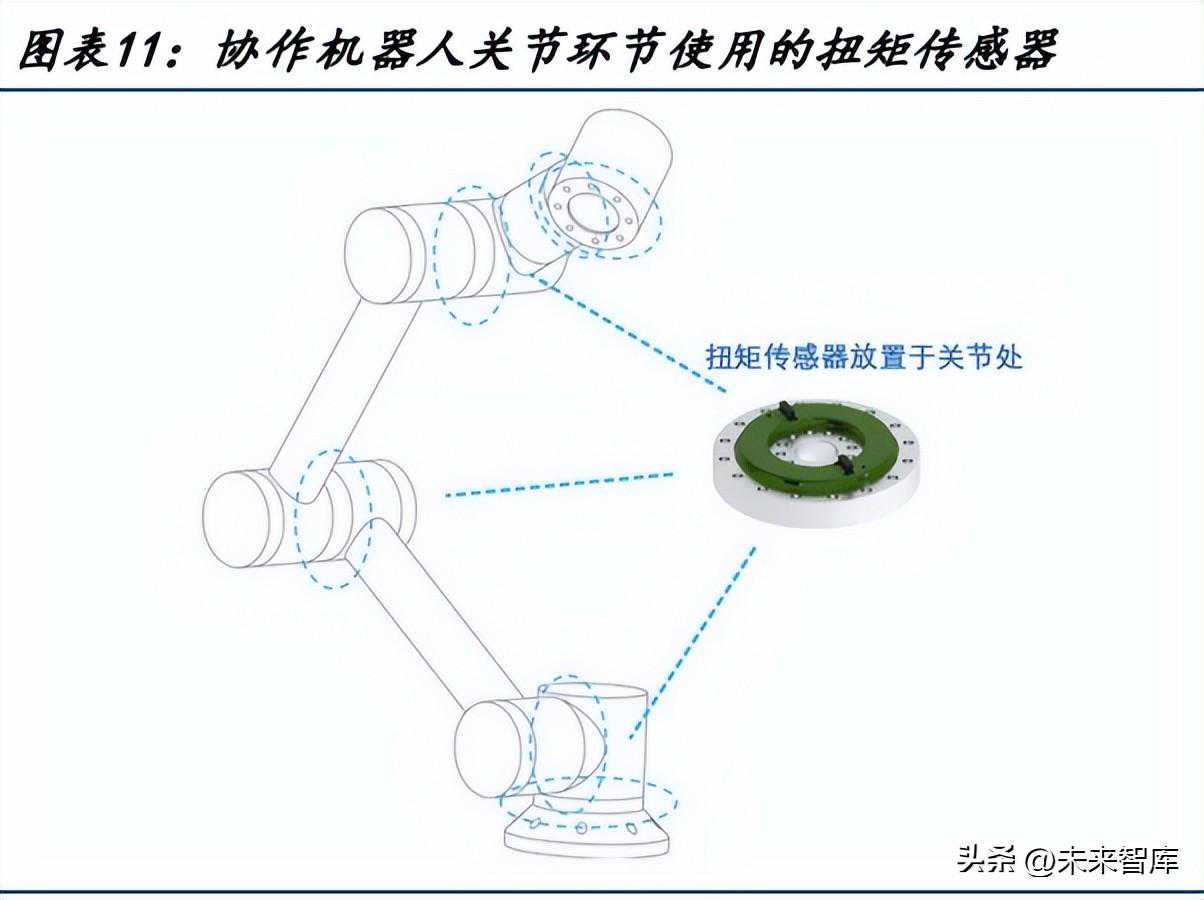 图表11：协作机器人关节环节使用的扭矩传感器

扭矩传感器放置于关节处

头条 @未来智库