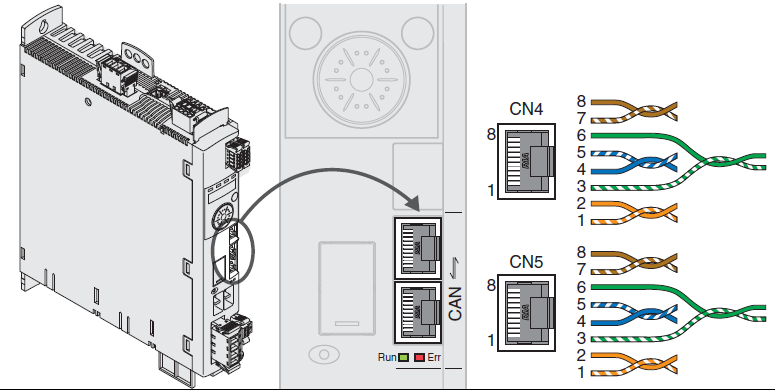 CAN
Run Err
CN4
8
1
8
7
6
5
4
3
2
1
CN5
8
1
8
7
6
5
4
3
2
1