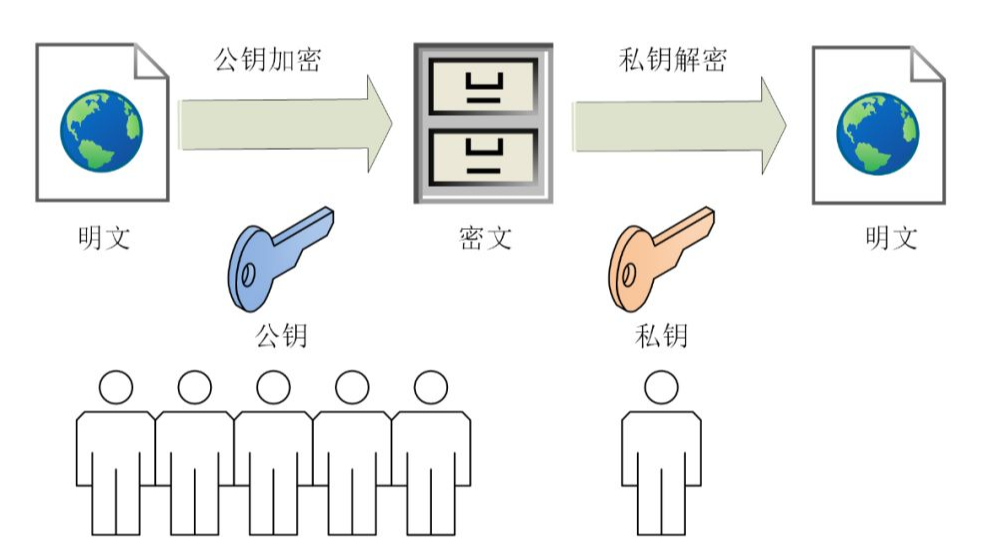 公钥加密

私钥解密

明文

密文

明文

公钥

私钥