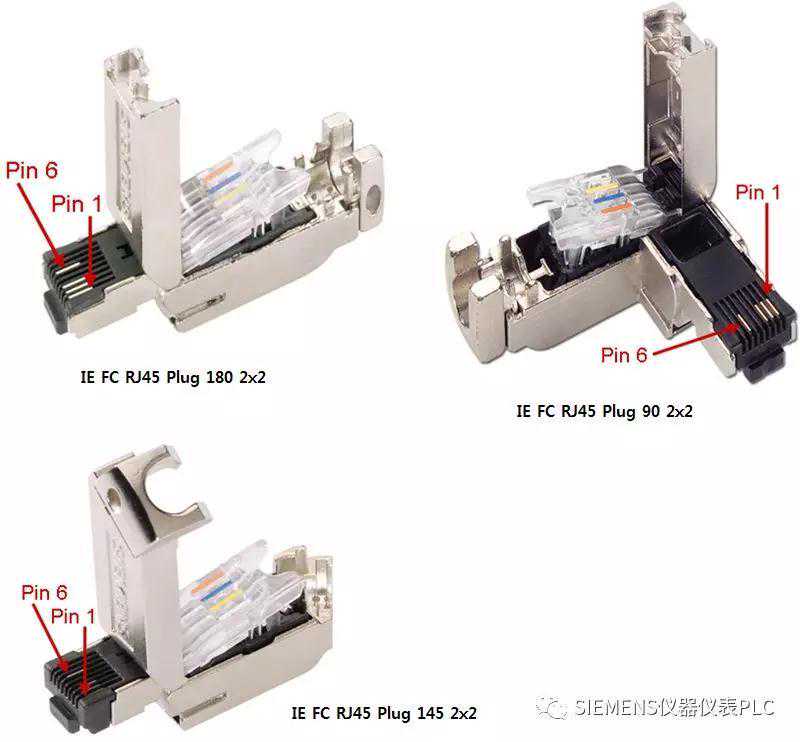 Pin 6
Pin 1
IE FC RJ45 Plug 180 2x2

Pin 1
Pin 6
IE FC RJ45 Plug 90 2x2

Pin 6
Pin 1
IE FC RJ45 Plug 145 2x2

SIEMENS仪器仪表PLC